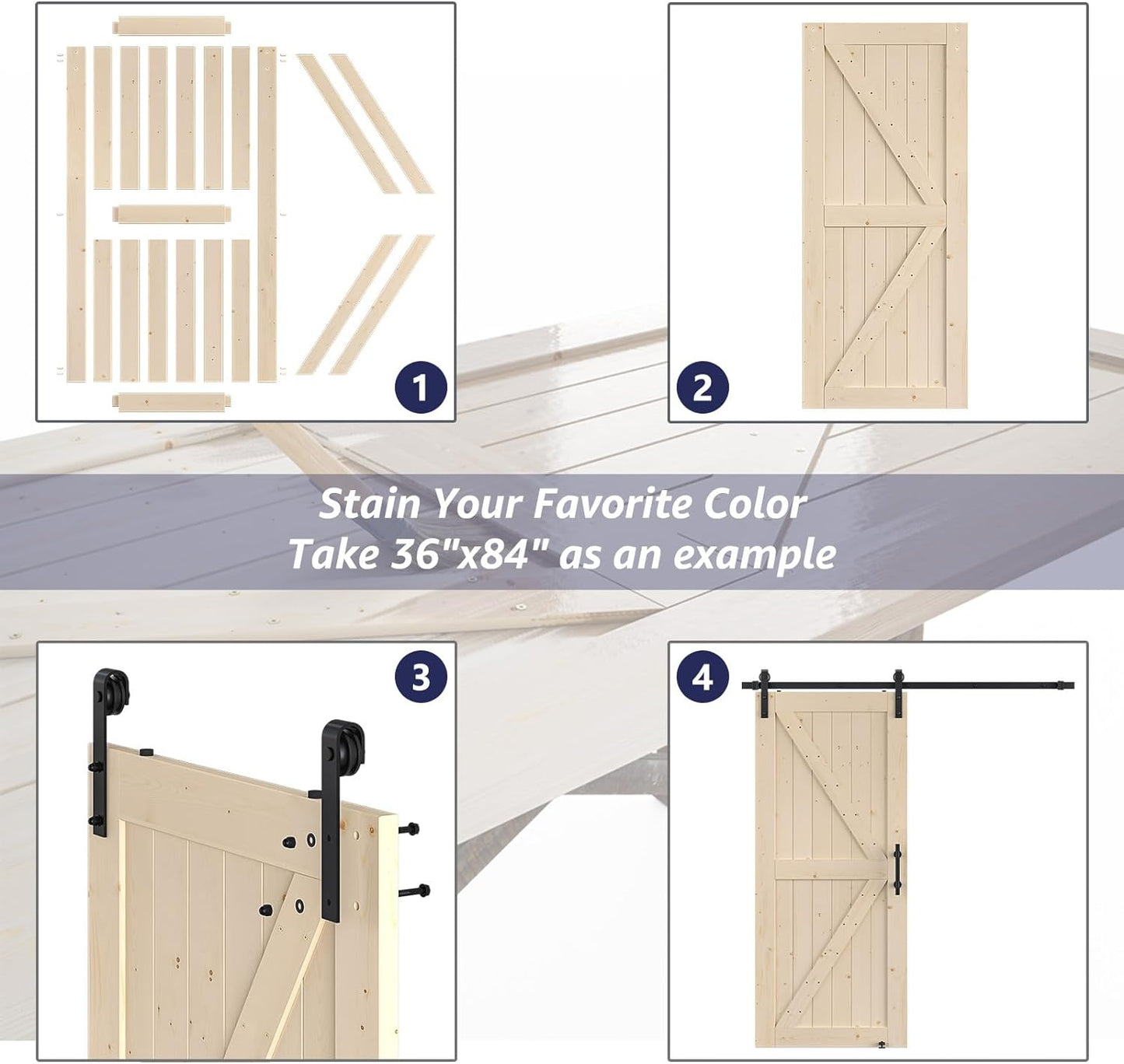 1

2

Stain Your Favorite Color
Take 36"x84" as an example

3

4